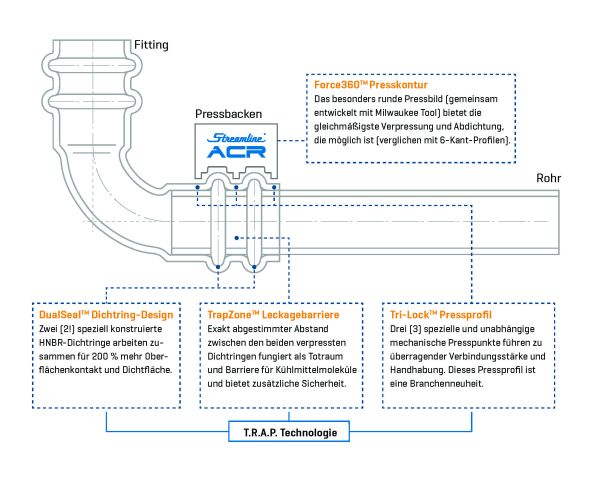 Fitting

Pressbacken

Streamline
ACR

Force360™ Presskontur
Das besonders runde Pressbild (gemeinsam entwickelt mit Milwaukee Tool) bietet die gleichmäßigste Verpressung und Abdichtung, die möglich ist (verglichen mit 6-Kant-Profilen).

Rohr

DualSeal™ Dichtring-Design
Zwei (2!) speziell konstruierte HNBR-Dichtringe arbeiten zusammen für 200 % mehr Oberflächenkontakt und Dichtfläche.

TrapZone™ Leckagebarriere
Exakt abgestimmter Abstand zwischen den beiden verpressten Dichtringen fungiert als Totraum und Barriere für Kühlmittelmoleküle und bietet zusätzliche Sicherheit.

Tri-Lock™ Pressprofil
Drei (3) spezielle und unabhängige mechanische Presspunkte führen zu überragender Verbindungsstärke und Handhabung. Dieses Pressprofil ist eine Branchenneuheit.

T.R.A.P. Technologie