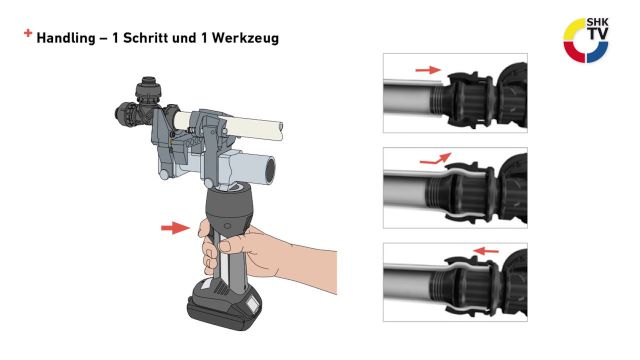 + Handling – 1 Schritt und 1 Werkzeug

SHK TV